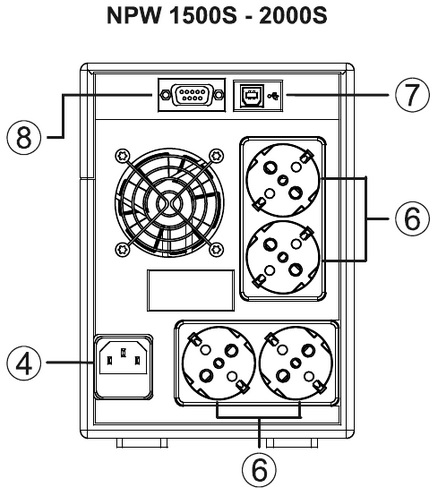 NPW 1500S - 2000S

7

8

6

4

6